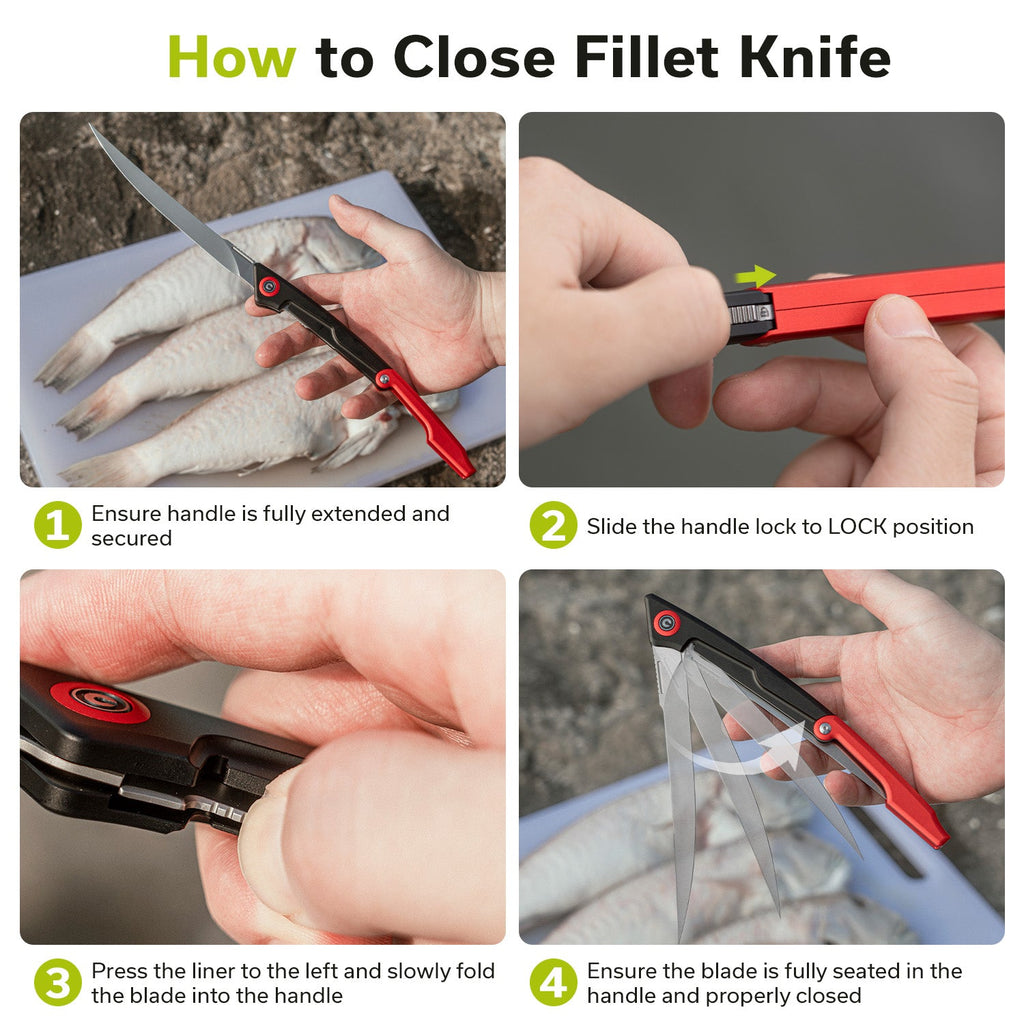 How to Close Fillet Knife

1 Ensure handle is fully extended and secured

2 Slide the handle lock to LOCK position

3 Press the liner to the left and slowly fold the blade into the handle

4 Ensure the blade is fully seated in the handle and properly closed