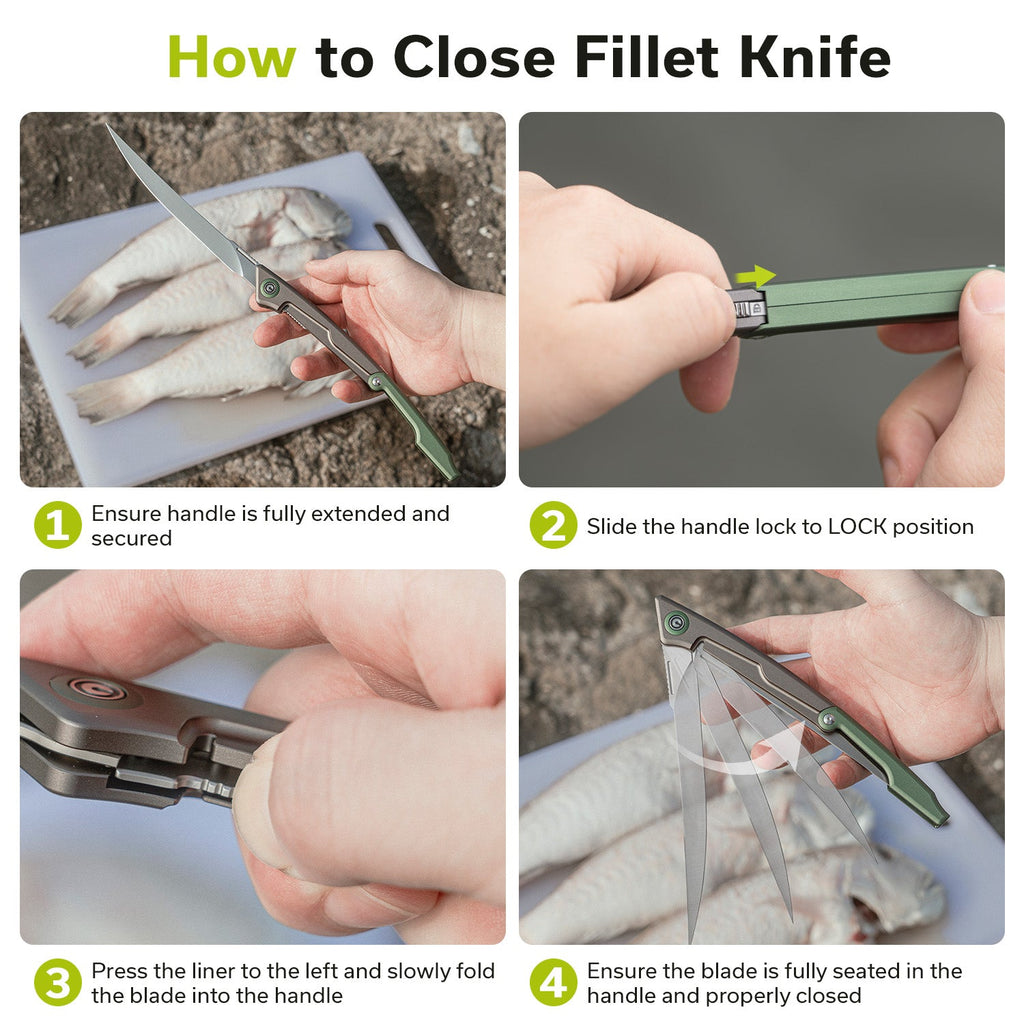 How to Close Fillet Knife

1 Ensure handle is fully extended and secured

2 Slide the handle lock to LOCK position

3 Press the liner to the left and slowly fold the blade into the handle

4 Ensure the blade is fully seated in the handle and properly closed