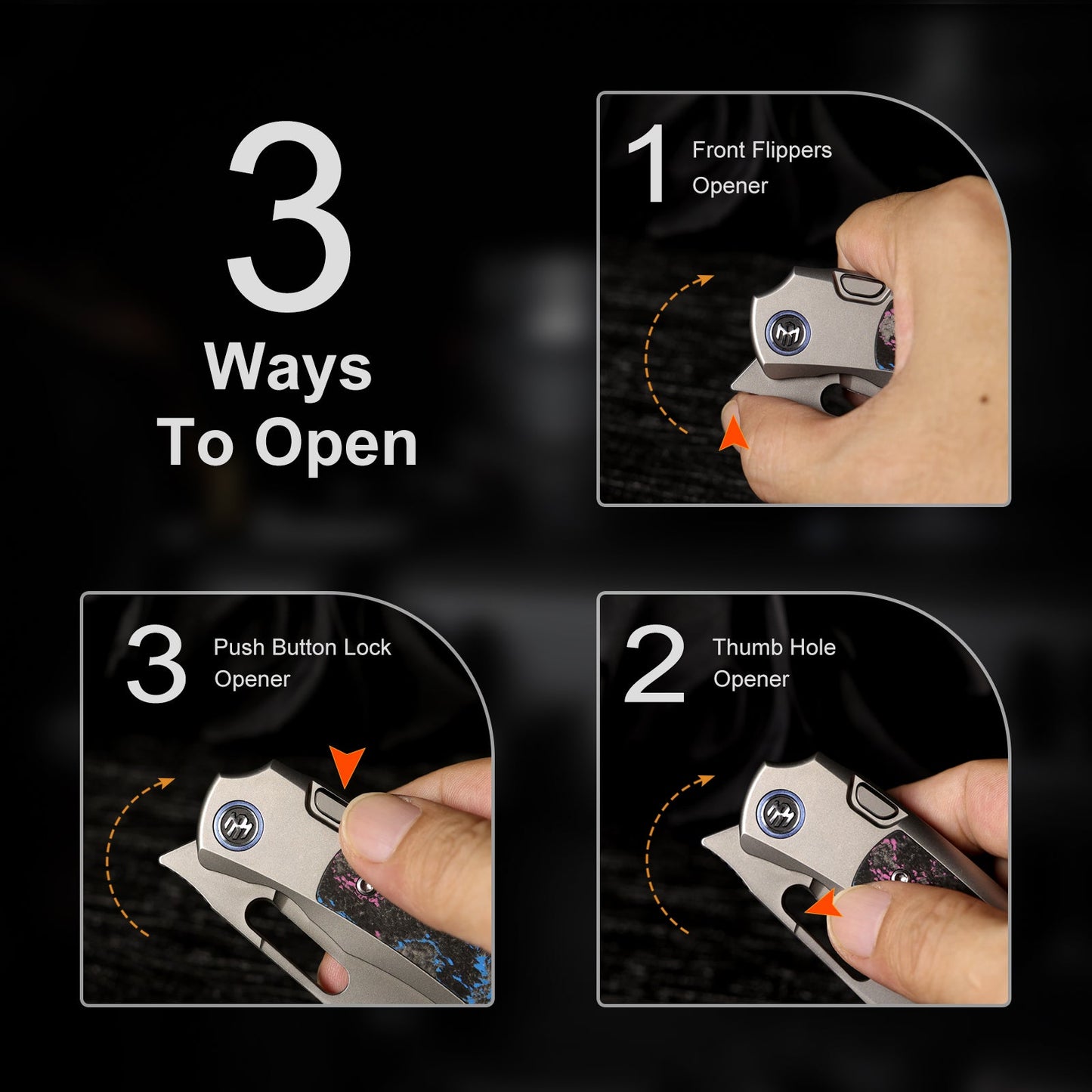 3
Ways
To Open

1 Front Flippers Opener

3 Push Button Lock Opener

2 Thumb Hole Opener